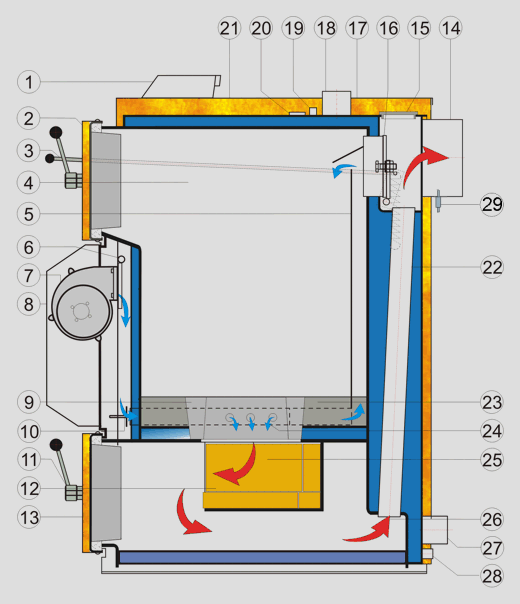 21 20 19 18 17 16 15 14
1
2
3
4
5
6
7
8
9
10
11
12
13
29
22
23
24
25
26
27
28